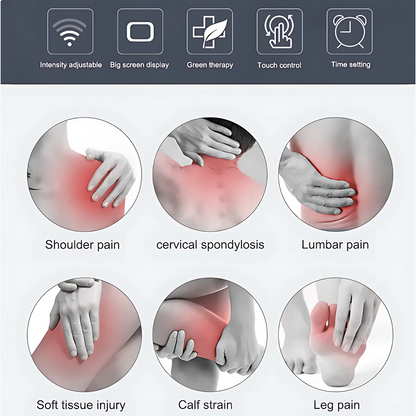 Intensity adjustable
Big screen display
Green therapy
Touch control
Time setting

Shoulder pain
cervical spondylosis
Lumbar pain

Soft tissue injury
Calf strain
Leg pain